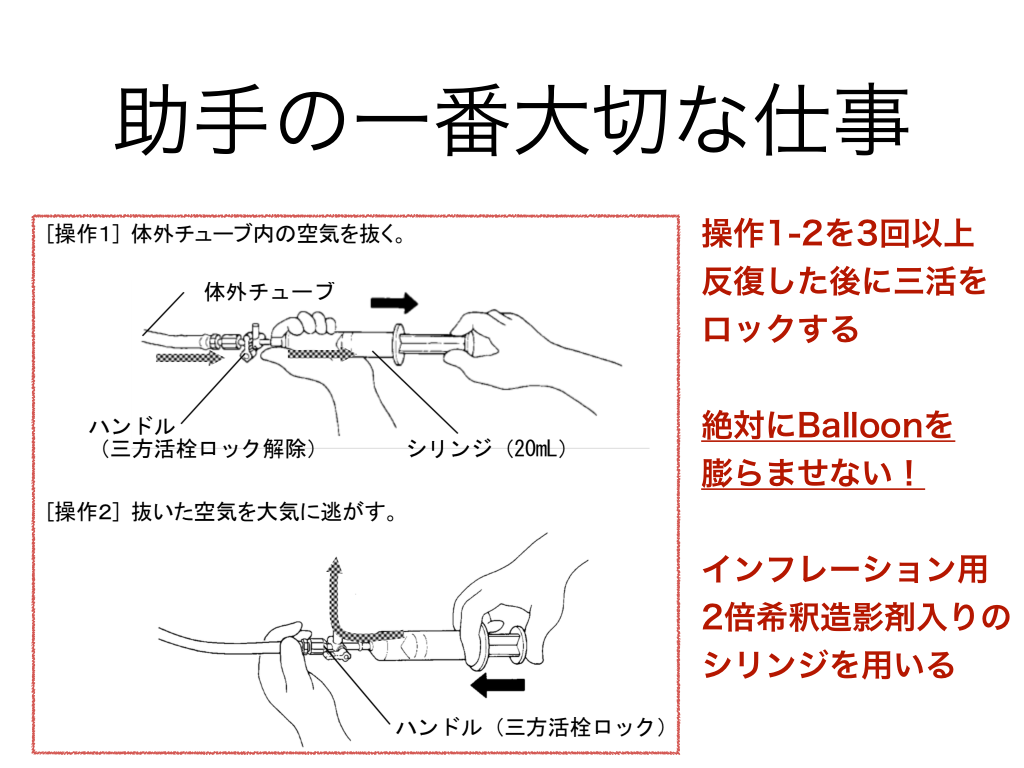 助手の一番大切な仕事

[操作1] 体外チューブ内の空気を抜く。

体外チューブ

ハンドル
（三方活栓ロック解除）

シリンジ（20mL）

[操作2] 抜いた空気を大気に逃がす。

ハンドル（三方活栓ロック）

操作1-2を3回以上反復した後に三活をロックする

絶対にBalloonを膨らませない！

インフレーション用2倍希釈造影剤入りのシリンジを用いる