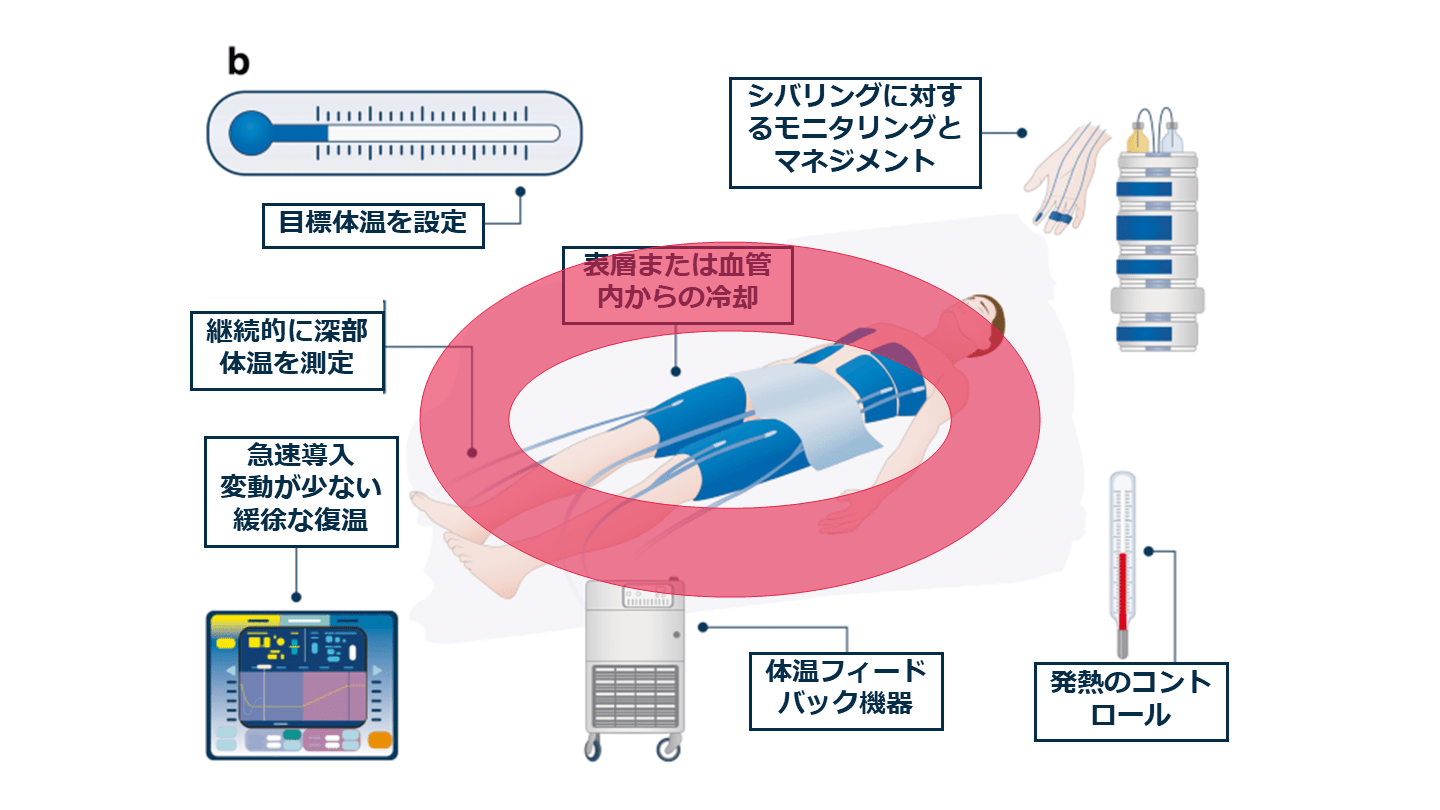 b

目標体温を設定

シバリングに対するモニタリングとマネジメント

表層または血管内からの冷却

継続的に深部体温を測定

急速導入
変動が少ない
緩徐な復温

体温フィードバック機器

発熱のコントロール