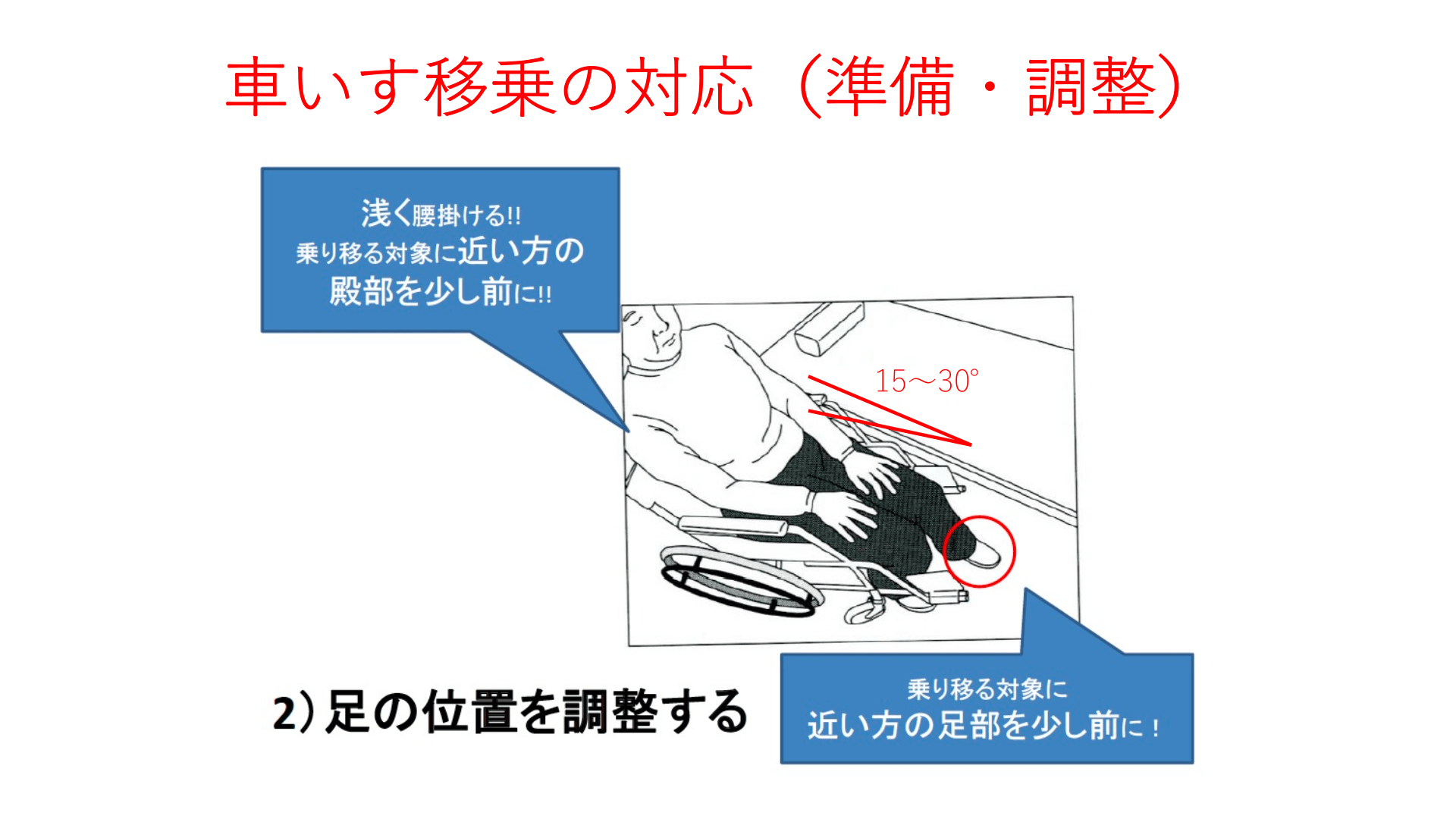 車いす移乗の対応（準備・調整）

浅く腰掛ける!!
乗り移る対象に近い方の
殿部を少し前に!!

15～30°

2）足の位置を調整する

乗り移る対象に
近い方の足部を少し前に！