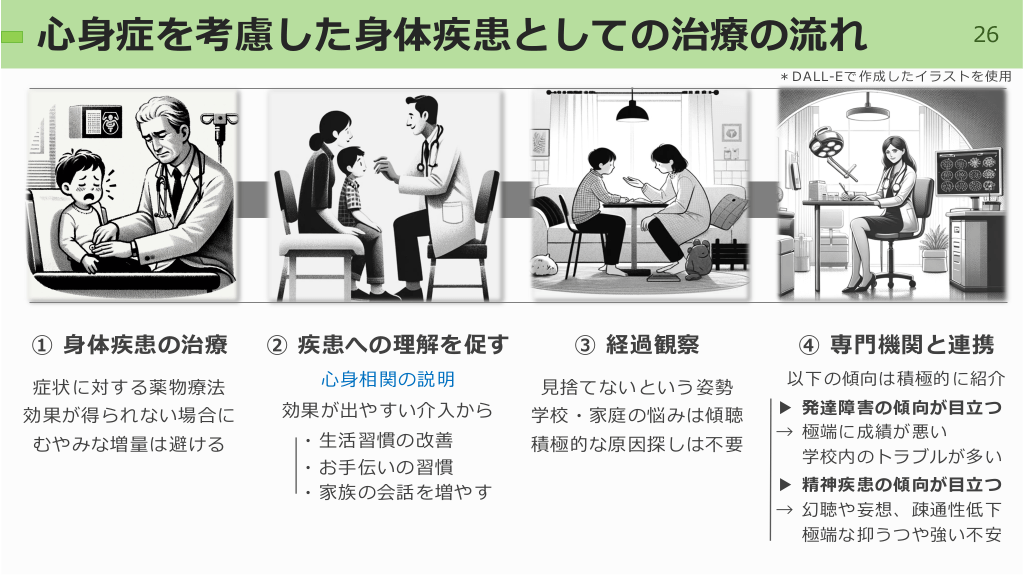 心身症を考慮した身体疾患としての治療の流れ

26

＊DALL-Eで作成したイラストを使用

① 身体疾患の治療

症状に対する薬物療法
効果が得られない場合に
むやみな増量は避ける

② 疾患への理解を促す

心身相関の説明
効果が出やすい介入から
・生活習慣の改善
・お手伝いの習慣
・家族の会話を増やす

③ 経過観察

見捨てないという姿勢
学校・家庭の悩みは傾聴
積極的な原因探しは不要

④ 専門機関と連携

以下の傾向は積極的に紹介
▶ 発達障害の傾向が目立つ
→ 極端に成績が悪い
学校内のトラブルが多い
▶ 精神疾患の傾向が目立つ
→ 幻聴や妄想、疎通性低下
極端な抑うつや強い不安