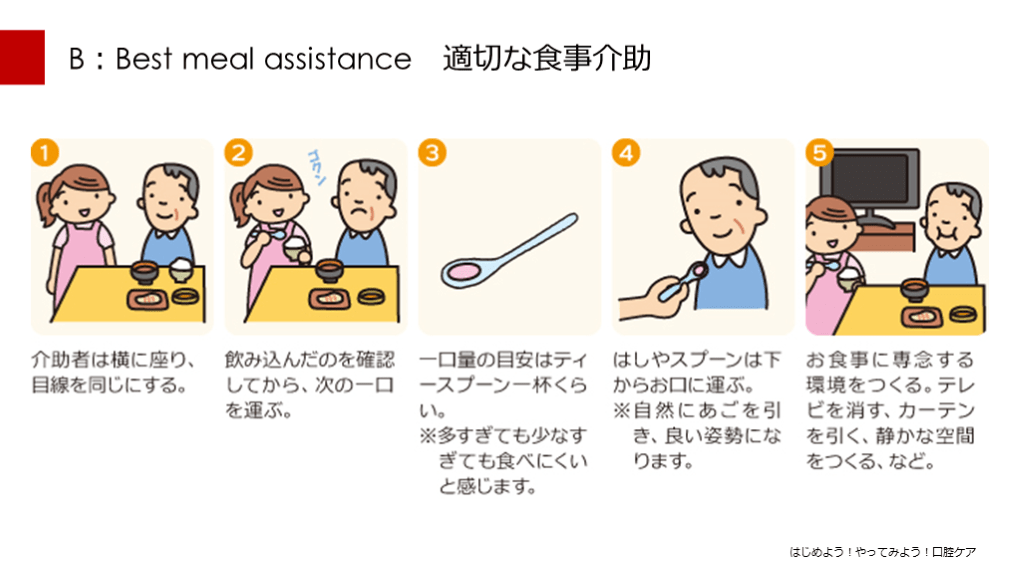 B：Best meal assistance　適切な食事介助

1
介助者は横に座り、目線を同じにする。

2
ゴクン
飲み込んだのを確認してから、次の一口を運ぶ。

3
一口量の目安はティースプーン一杯くらい。
※多すぎても少なすぎても食べにくいと感じます。

4
はしやスプーンは下からお口に運ぶ。
※自然にあごを引き、良い姿勢になります。

5
お食事に専念する環境をつくる。テレビを消す、カーテンを引く、静かな空間をつくる、など。

はじめよう！やってみよう！口腔ケア