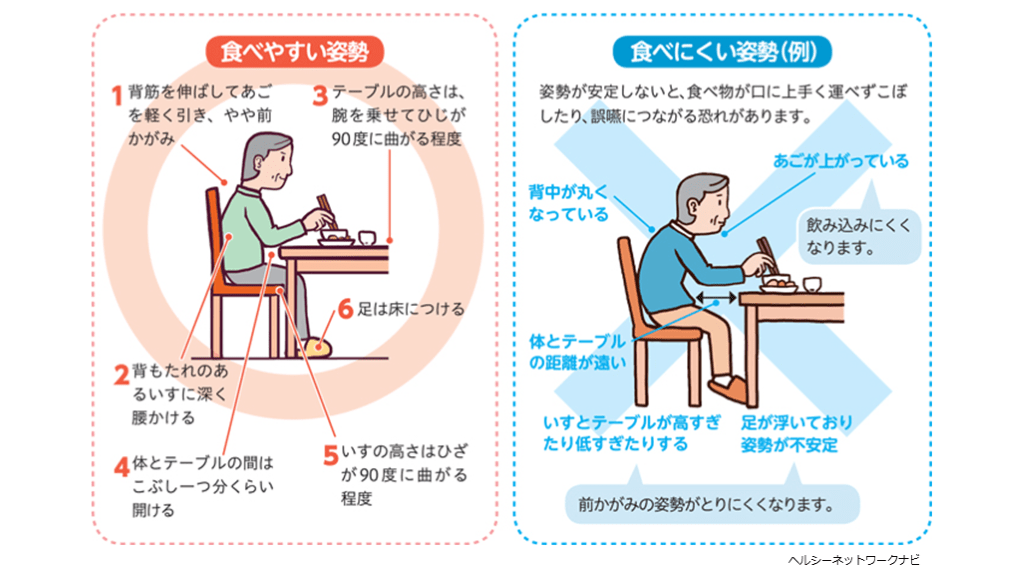 食べやすい姿勢

1 背筋を伸ばしてあごを軽く引き、やや前かがみ

3 テーブルの高さは、腕を乗せてひじが90度に曲がる程度

6 足は床につける

2 背もたれのあるいすに深く腰かける

4 体とテーブルの間はこぶし一つ分くらい開ける

5 いすの高さはひざが90度に曲がる程度

食べにくい姿勢(例)

姿勢が安定しないと、食べ物が口に上手く運べずこぼしたり、誤嚥につながる恐れがあります。

背中が丸くなっている

あごが上がっている

飲み込みにくくなります。

体とテーブルの距離が遠い

いすとテーブルが高すぎたり低すぎたりする

足が浮いており姿勢が不安定

前かがみの姿勢がとりにくくなります。

ヘルシーネットワークナビ