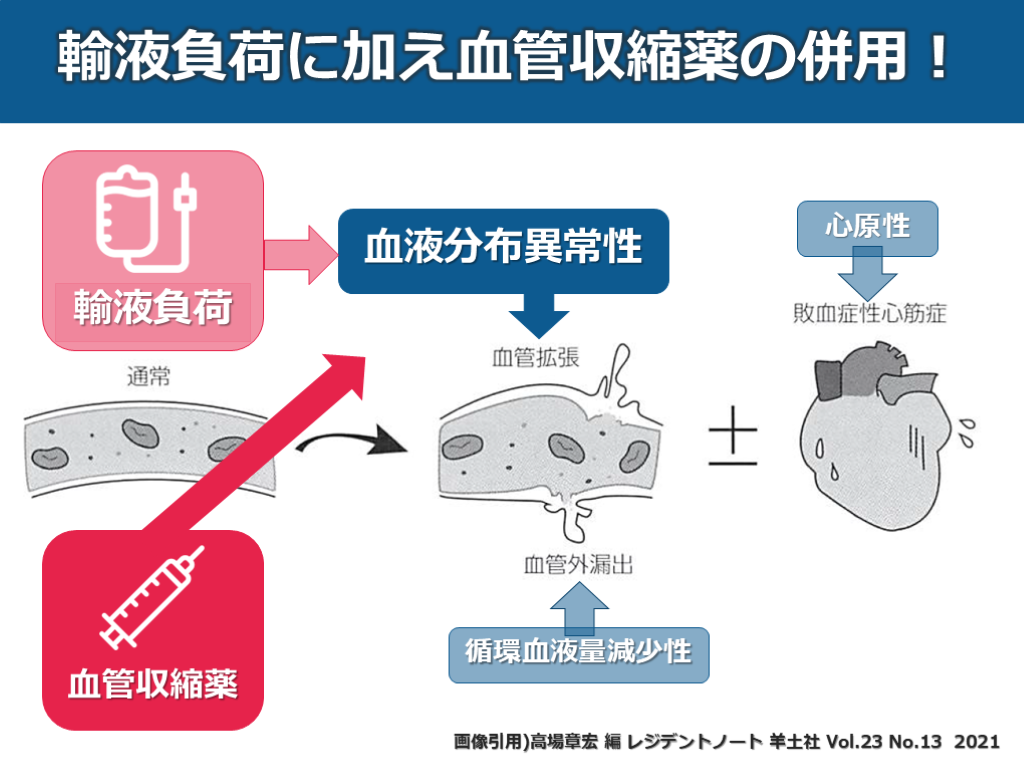 輸液負荷に加え血管収縮薬の併用！

輸液負荷

血液分布異常性

心原性

敗血症性心筋症

通常

血管拡張

±

血管外漏出

循環血液量減少性

血管収縮薬

画像引用)高場章宏 編 レジデントノート 羊土社 Vol.23 No.13 2021