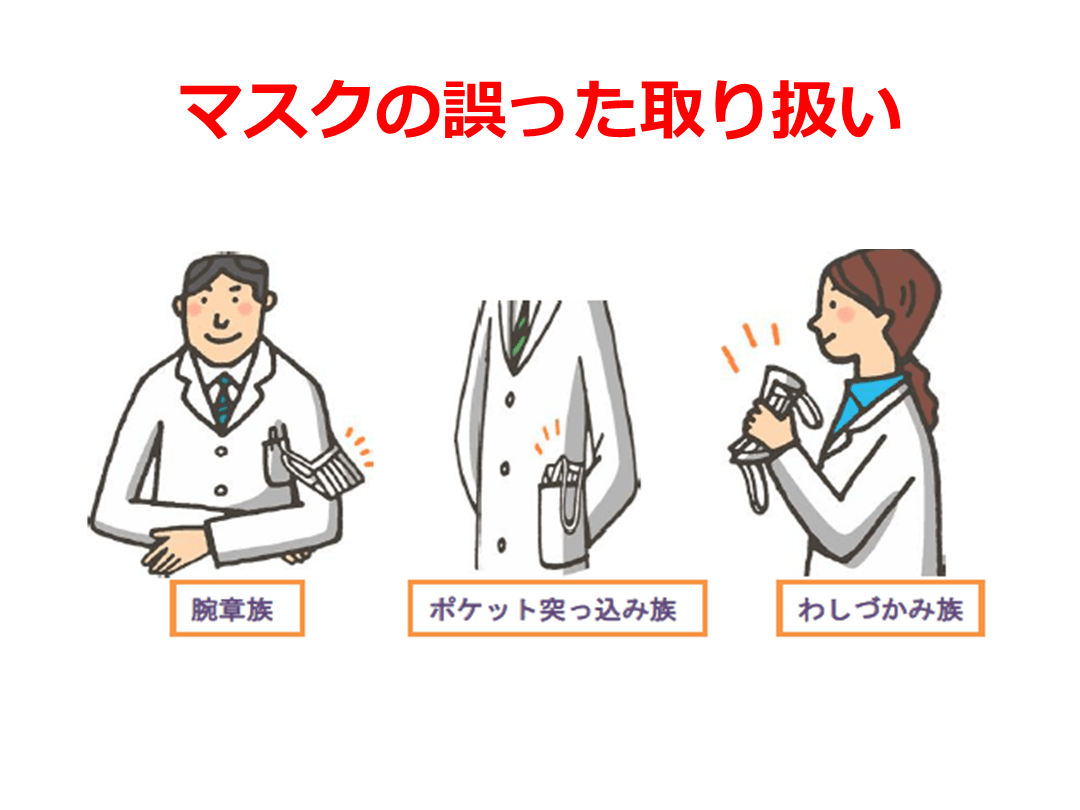 マスクの誤った取り扱い

腕章族

ポケット突っ込み族

わしづかみ族