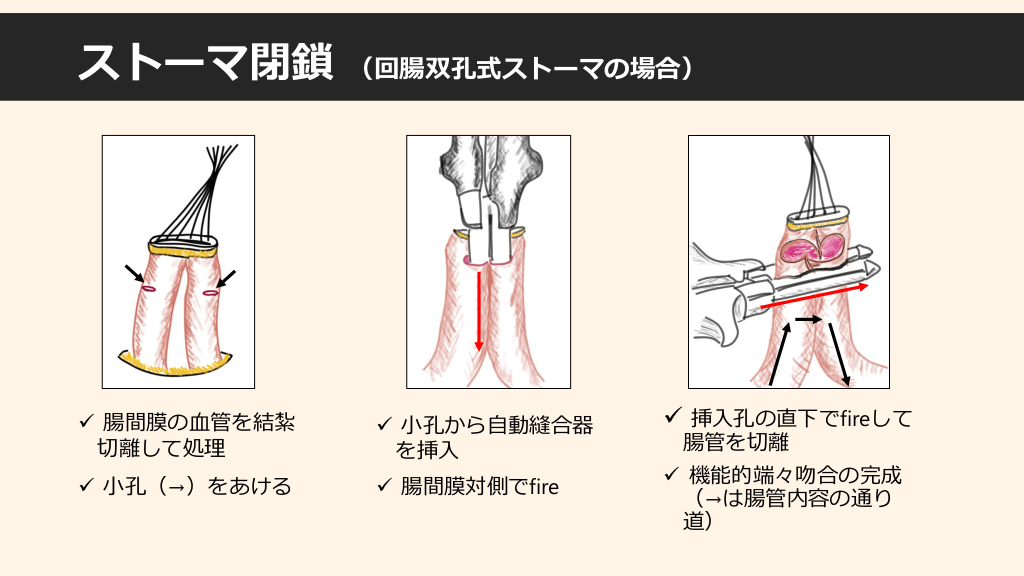 ストーマ閉鎖 （回腸双孔式ストーマの場合）

✓ 腸間膜の血管を結紮切離して処理

✓ 小孔（→）をあける

✓ 小孔から自動縫合器を挿入

✓ 腸間膜対側でfire

✓ 挿入孔の直下でfireして腸管を切離

✓ 機能的端々吻合の完成（→は腸管内容の通り道）