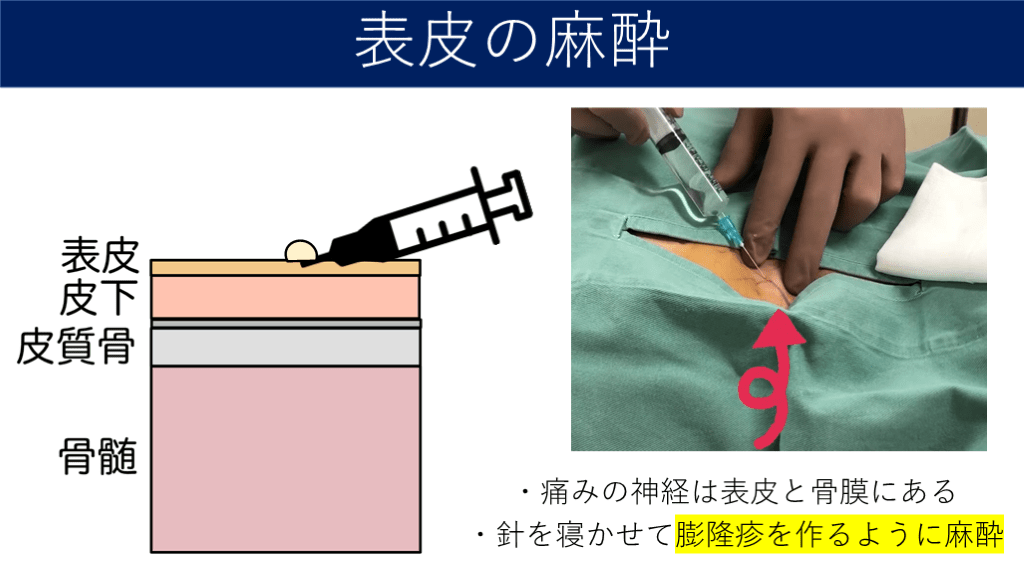 表皮の麻酔

表皮
皮下
皮質骨
骨髄

・痛みの神経は表皮と骨膜にある
・針を寝かせて膨隆疹を作るように麻酔