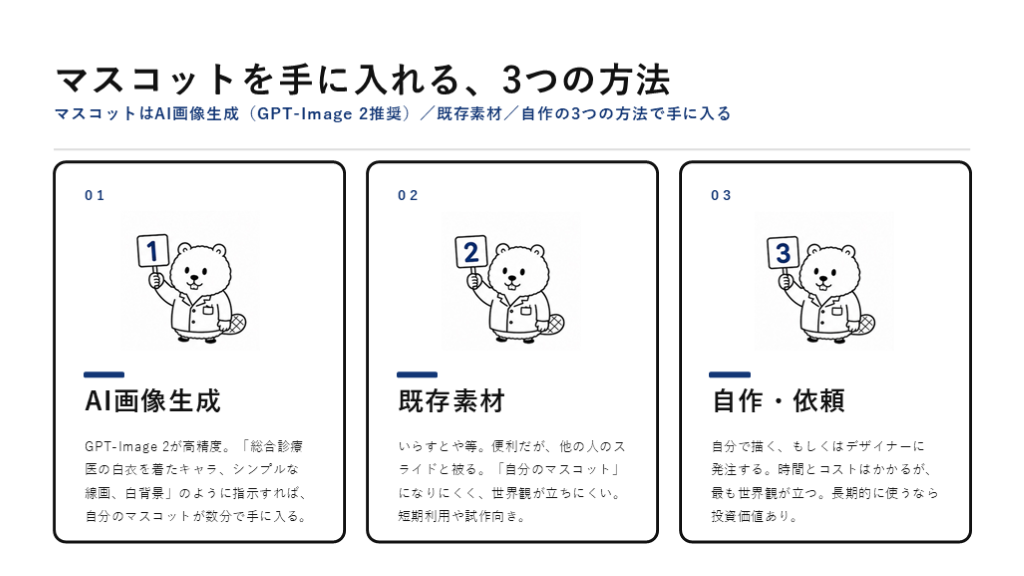 マスコットを手に入れる、3つの方法

マスコットはAI画像生成（GPT-Image 2推奨）／既存素材／自作の3つの方法で手に入る

01

1

AI画像生成

GPT-Image 2が高精度。「総合診療医の白衣を着たキャラ、シンプルな線画、白背景」のように指示すれば、自分のマスコットが数分で手に入る。

02

2

既存素材

いらすとや等。便利だが、他の人のスライドと被る。「自分のマスコット」になりにくく、世界観が立ちにくい。短期利用や試作向き。

03

3

自作・依頼

自分で描く、もしくはデザイナーに発注する。時間とコストはかかるが、最も世界観が立つ。長期的に使うなら投資価値あり。