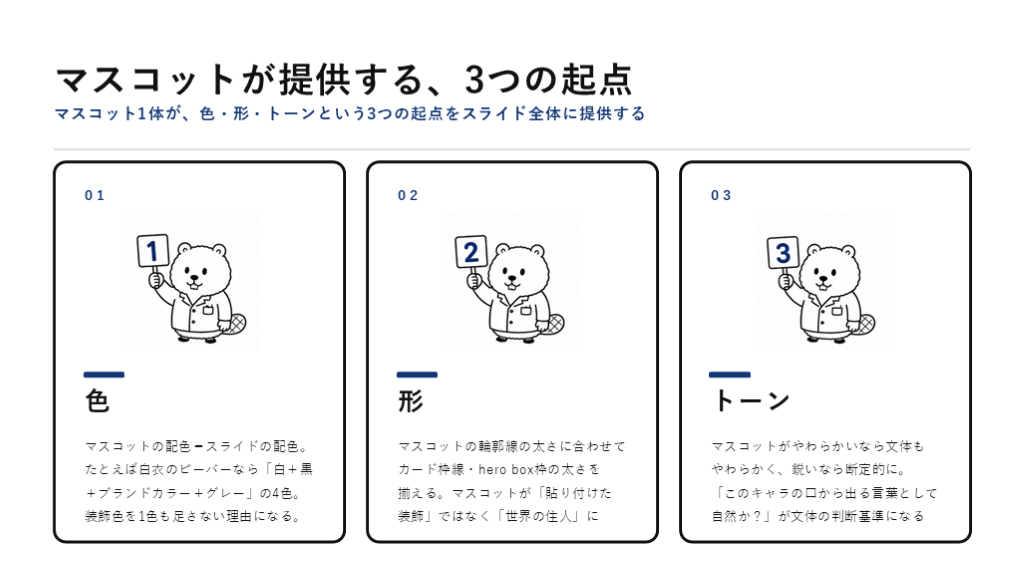 マスコットが提供する、3つの起点

マスコット1体が、色・形・トーンという3つの起点をスライド全体に提供する

01

1

色

マスコットの配色＝スライドの配色。たとえば白衣のビーバーなら「白＋黒＋ブランドカラー＋グレー」の4色。装飾色を1色も足さない理由になる。

02

2

形

マスコットの輪郭線の太さに合わせてカード枠線・hero box枠の太さを揃える。マスコットが「貼り付けた装飾」ではなく「世界の住人」に

03

3

トーン

マスコットがやわらかいなら文体もやわらかく、鋭いなら断定的に。「このキャラの口から出る言葉として自然か？」が文体の判断基準になる