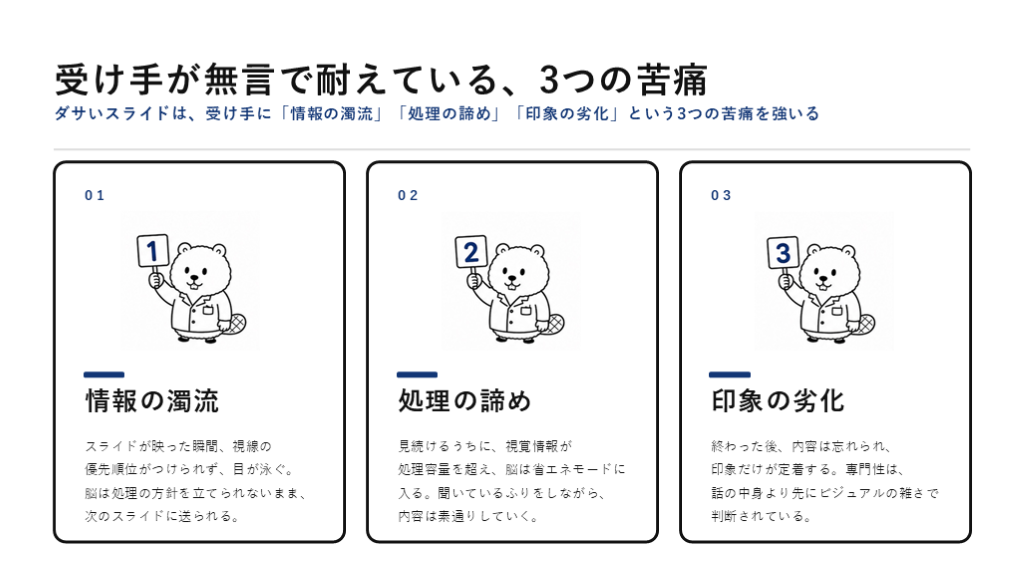 受け手が無言で耐えている、3つの苦痛

ダサいスライドは、受け手に「情報の濁流」「処理の諦め」「印象の劣化」という3つの苦痛を強いる

01

1

情報の濁流

スライドが映った瞬間、視線の優先順位がつけられず、目が泳ぐ。脳は処理の方針を立てられないまま、次のスライドに送られる。

02

2

処理の諦め

見続けるうちに、視覚情報が処理容量を超え、脳は省エネモードに入る。聞いているふりをしながら、内容は素通りしていく。

03

3

印象の劣化

終わった後、内容は忘れられ、印象だけが定着する。専門性は、話の中身より先にビジュアルの雑さで判断されている。