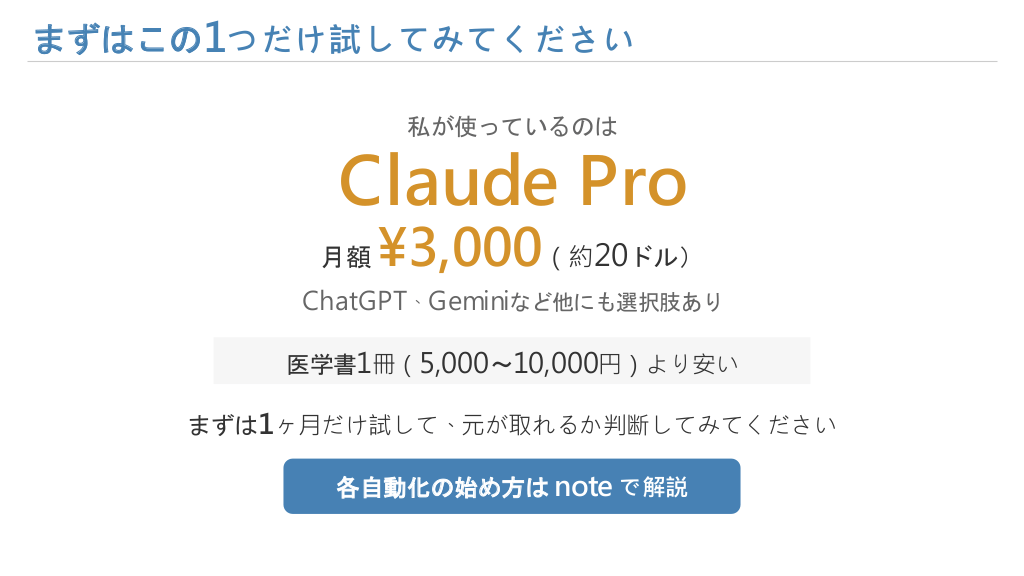 まずはこの1つだけ試してみてください

私が使っているのは

Claude Pro

月額 ¥3,000（約20ドル）

ChatGPT、Geminiなど他にも選択肢あり

医学書1冊（5,000〜10,000円）より安い

まずは1ヶ月だけ試して、元が取れるか判断してみてください

各自動化の始め方はnoteで解説