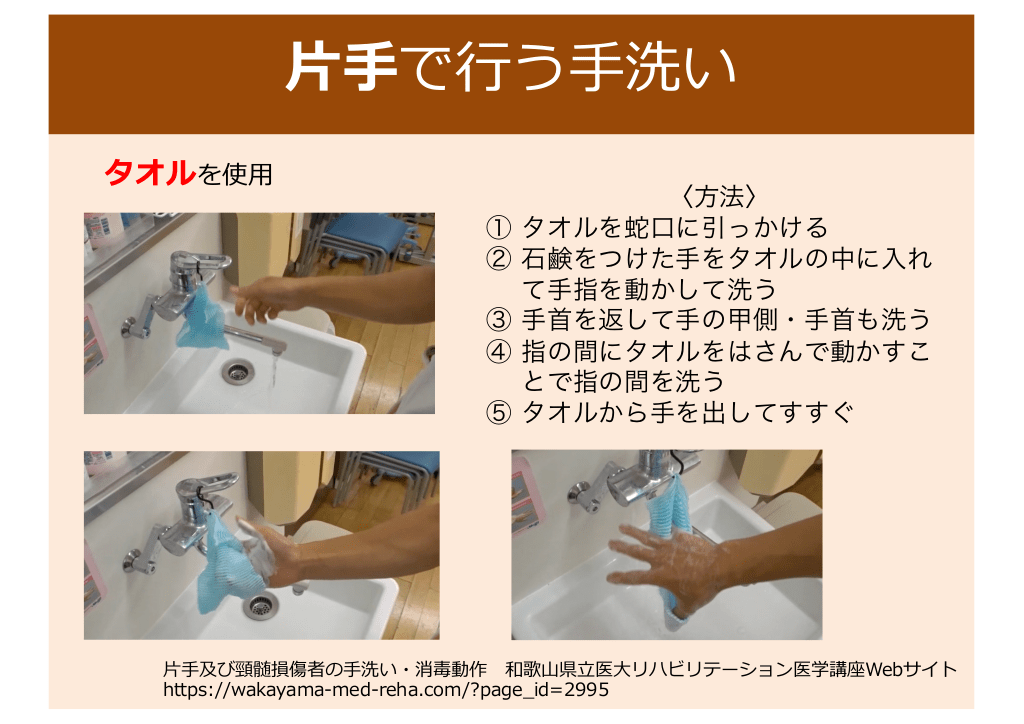 片手で行う手洗い

タオルを使用

〈方法〉
① タオルを蛇口に引っかける
② 石鹸をつけた手をタオルの中に入れて手指を動かして洗う
③ 手首を返して手の甲側・手首も洗う
④ 指の間にタオルをはさんで動かすことで指の間を洗う
⑤ タオルから手を出してすすぐ

片手及び頸髄損傷者の手洗い・消毒動作 和歌山県立医大リハビリテーション医学講座Webサイト
https://wakayama-med-reha.com/?page_id=2995