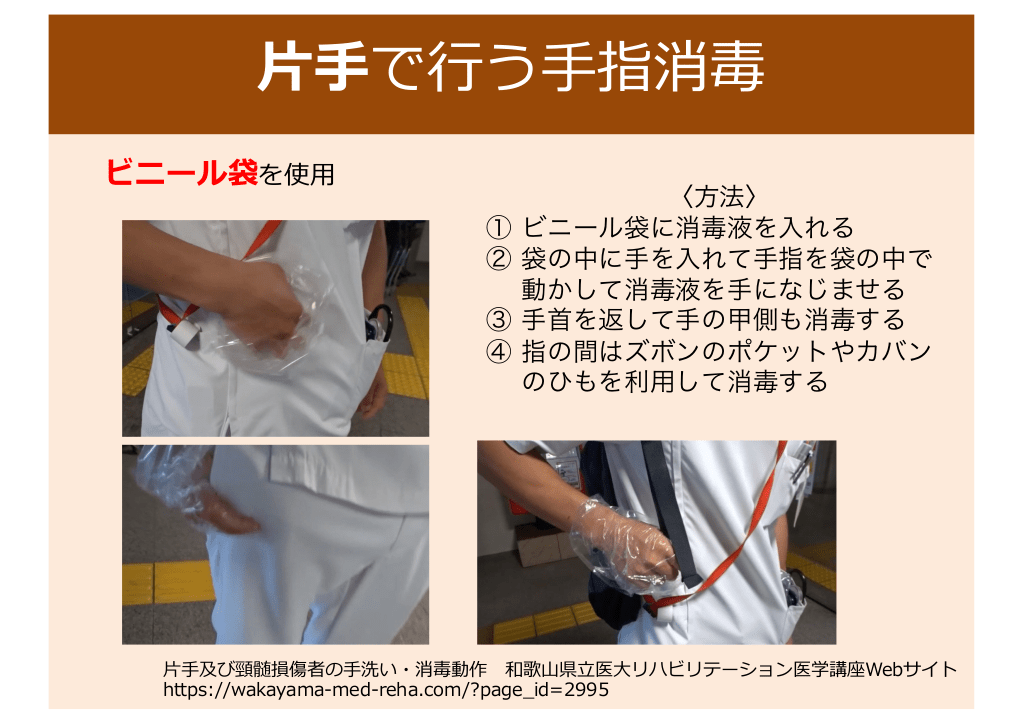 片手で行う手指消毒

ビニール袋を使用

〈方法〉
① ビニール袋に消毒液を入れる
② 袋の中に手を入れて手指を袋の中で動かして消毒液を手になじませる
③ 手首を返して手の甲側も消毒する
④ 指の間はズボンのポケットやカバンのひもを利用して消毒する

片手及び頸髄損傷者の手洗い・消毒動作　和歌山県立医大リハビリテーション医学講座Webサイト
https://wakayama-med-reha.com/?page_id=2995