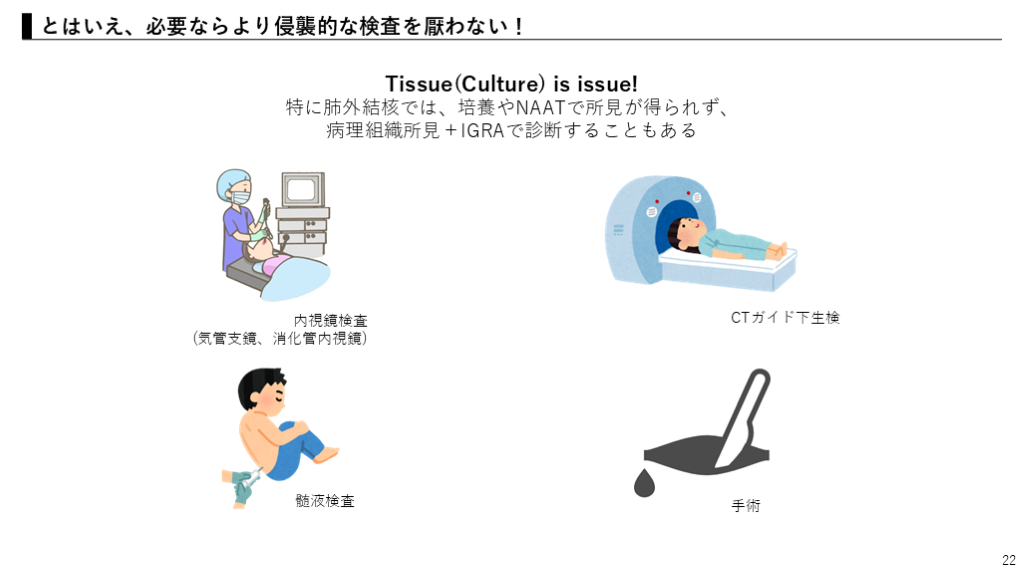 とはいえ、必要ならより侵襲的な検査を厭わない！

Tissue(Culture) is issue!
特に肺外結核では、培養やNAATで所見が得られず、病理組織所見＋IGRAで診断することもある

内視鏡検査
（気管支鏡、消化管内視鏡）

CTガイド下生検

髄液検査

手術

22