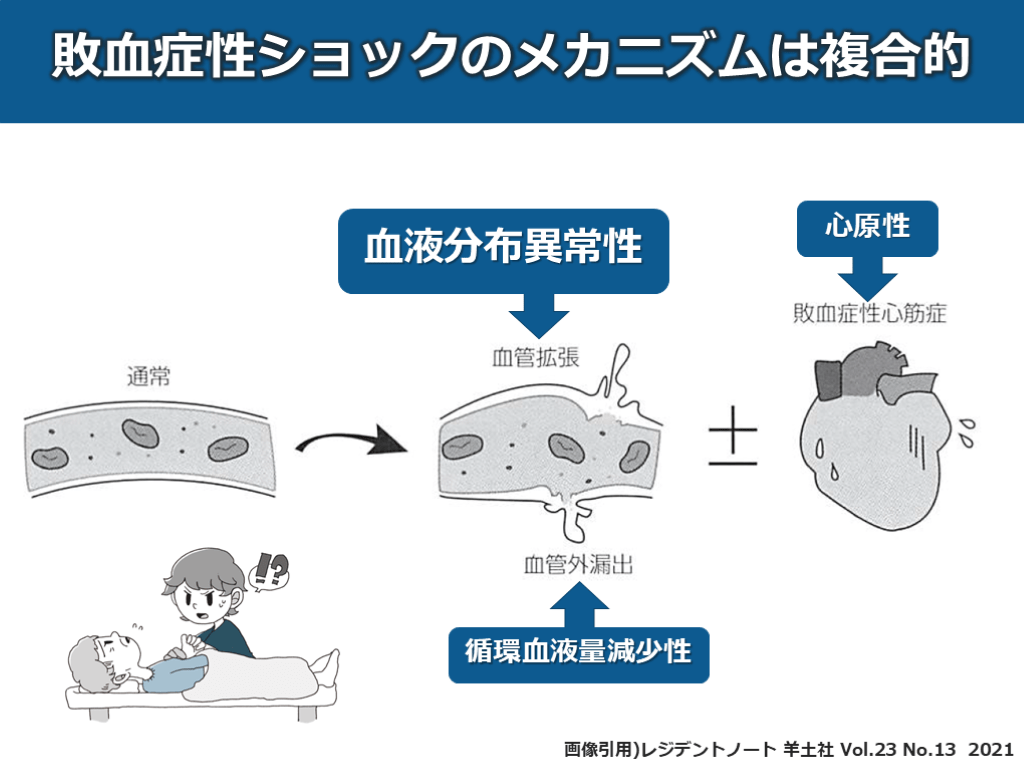 敗血症性ショックのメカニズムは複合的

血液分布異常性

心原性

敗血症性心筋症

通常

血管拡張

±

血管外漏出

!?

循環血液量減少性

画像引用)レジデントノート 羊土社 Vol.23 No.13 2021