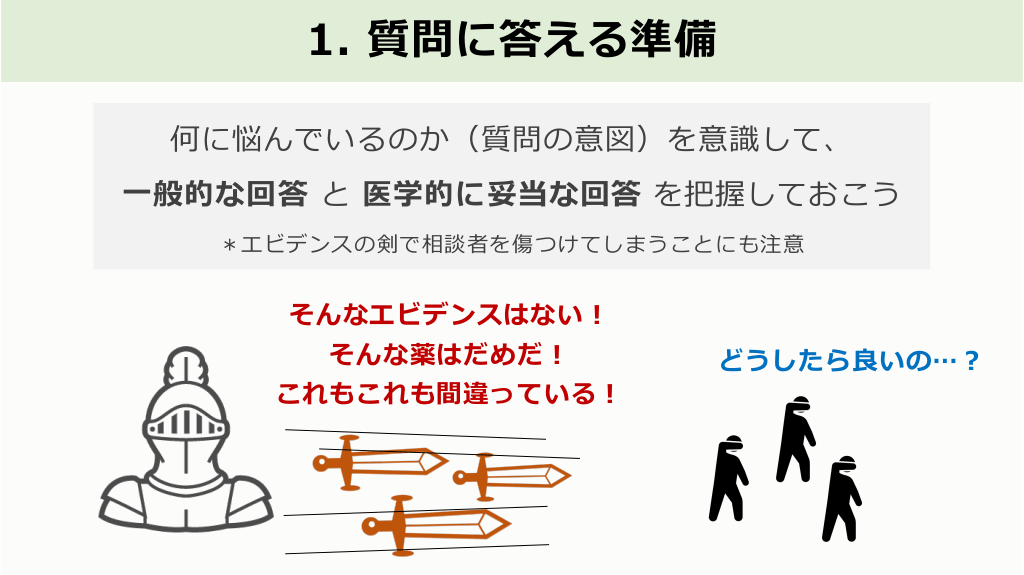 1. 質問に答える準備

何に悩んでいるのか（質問の意図）を意識して、

一般的な回答 と 医学的に妥当な回答 を把握しておこう

＊エビデンスの剣で相談者を傷つけてしまうことにも注意

そんなエビデンスはない！
そんな薬はだめだ！
これもこれも間違っている！

どうしたら良いの…？