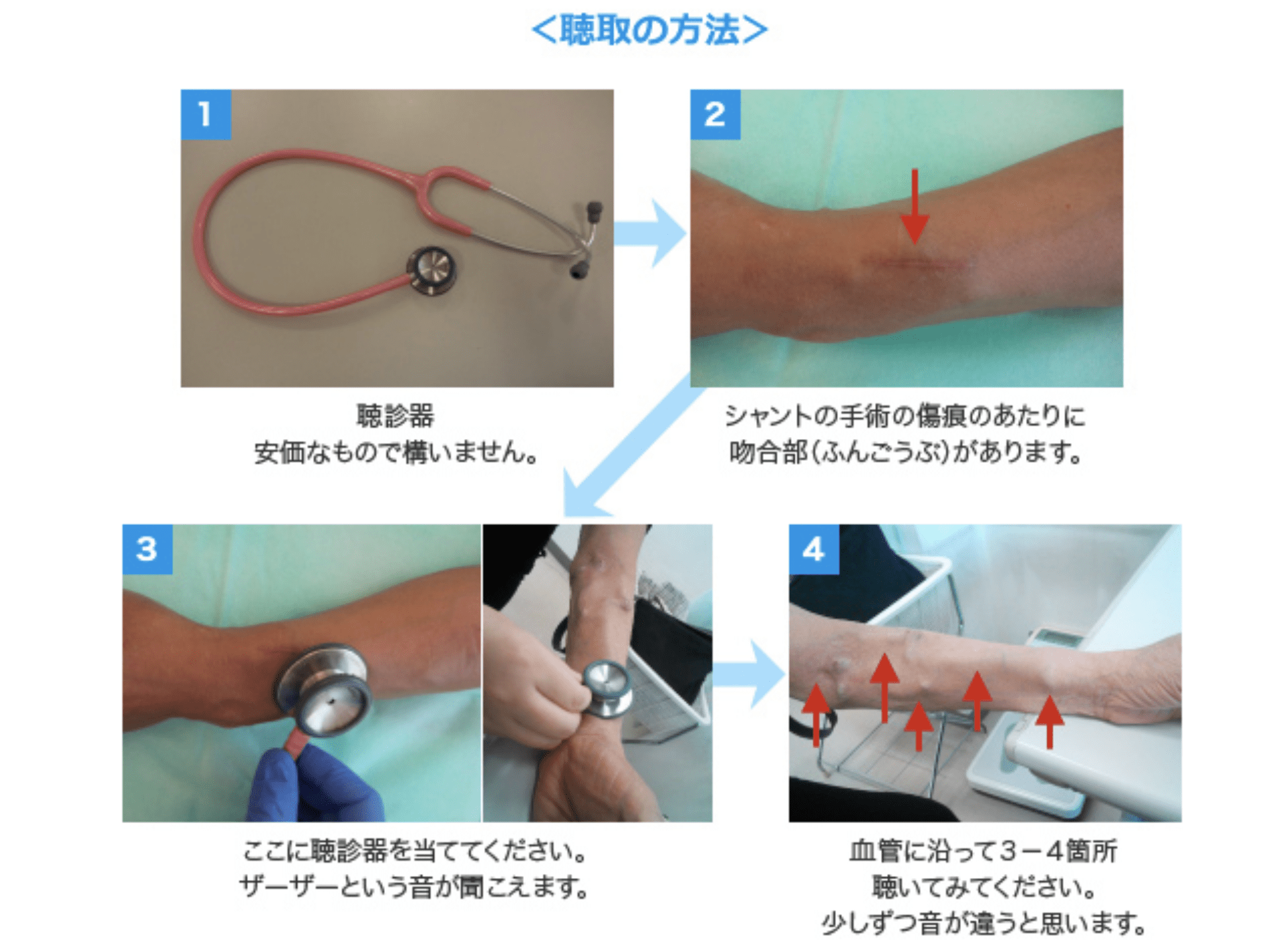 <聴取の方法>

1

聴診器
安価なもので構いません。

2

シャントの手術の傷痕のあたりに
吻合部(ふんごうぶ)があります。

3

ここに聴診器を当ててください。
ザーザーという音が聞こえます。

4

血管に沿って3－4箇所
聴いてみてください。
少しずつ音が違うと思います。