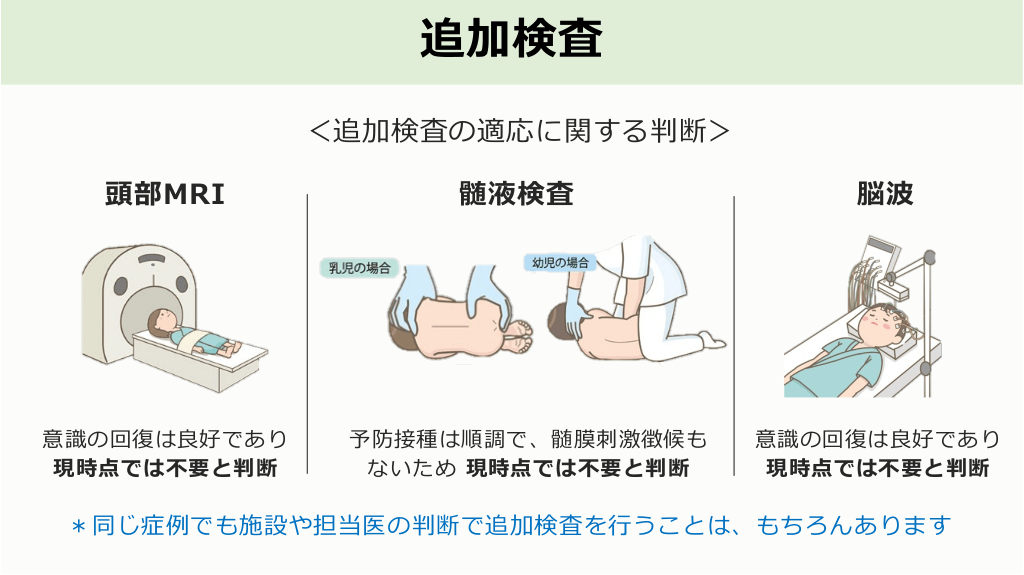 追加検査

＜追加検査の適応に関する判断＞

頭部MRI

意識の回復は良好であり
現時点では不要と判断

髄液検査

乳児の場合

幼児の場合

予防接種は順調で、髄膜刺激徴候もないため 現時点では不要と判断

脳波

意識の回復は良好であり
現時点では不要と判断

＊同じ症例でも施設や担当医の判断で追加検査を行うことは、もちろんあります