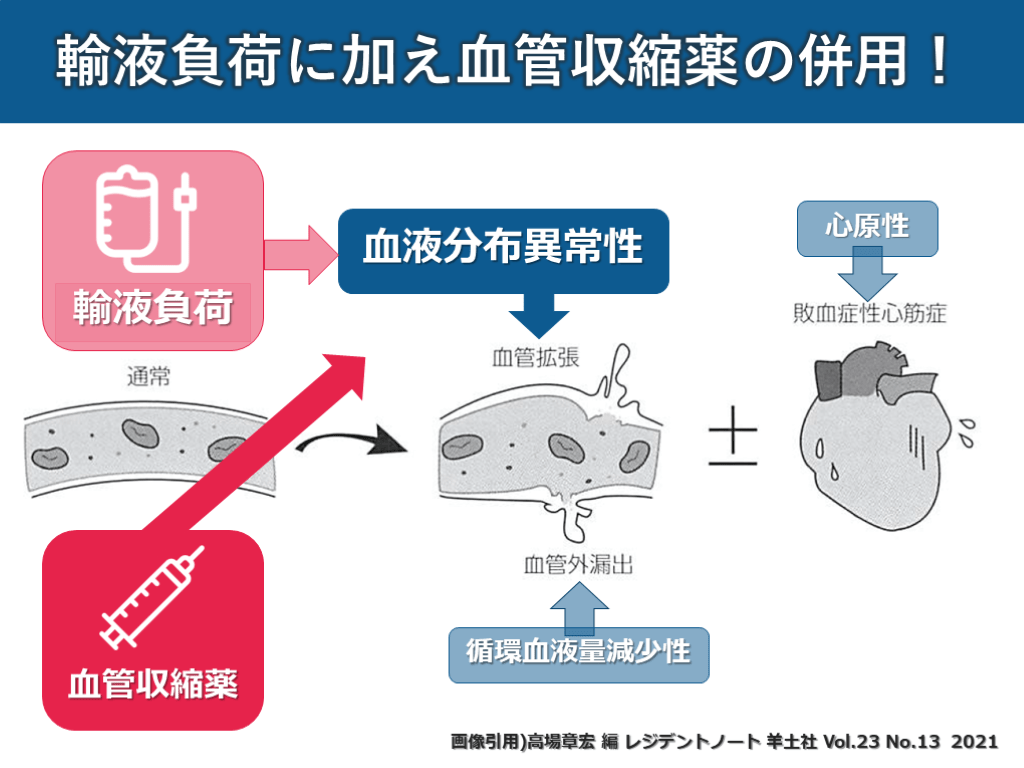 輸液負荷に加え血管収縮薬の併用！

輸液負荷

血液分布異常性

心原性

敗血症性心筋症

通常

血管拡張

±

血管外漏出

循環血液量減少性

血管収縮薬

画像引用)高場章宏 編 レジデントノート 羊土社 Vol.23 No.13 2021