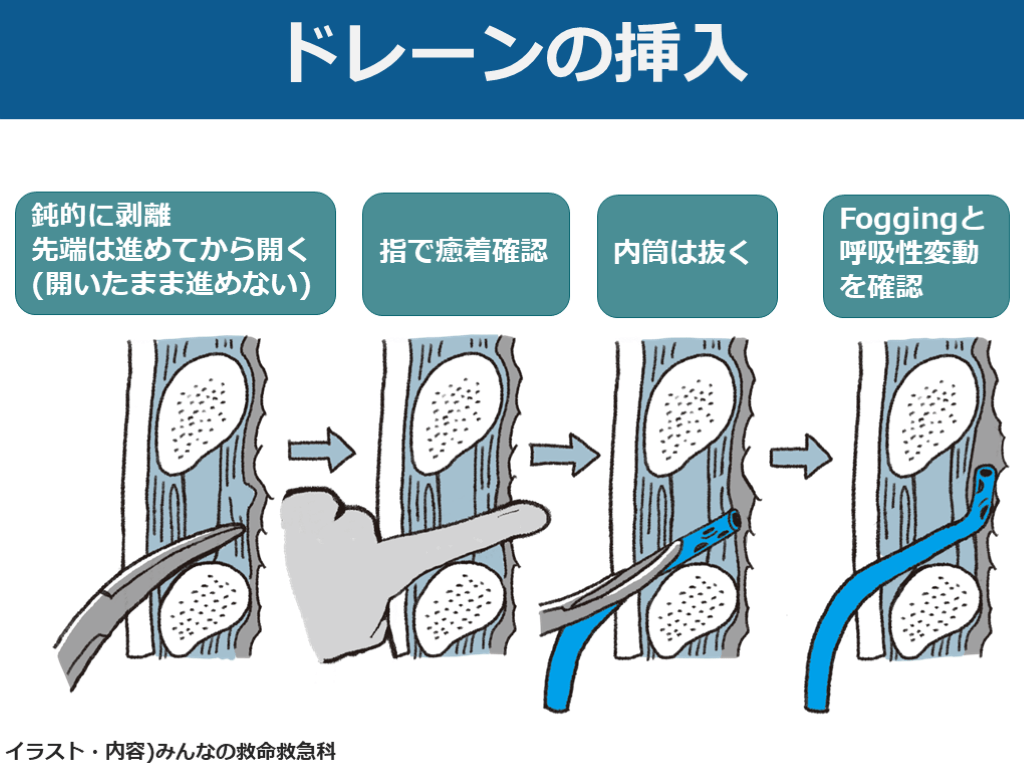 ドレーンの挿入

鈍的に剥離
先端は進めてから開く
(開いたまま進めない)

指で癒着確認

内筒は抜く

Foggingと
呼吸性変動
を確認

イラスト・内容)みんなの救命救急科