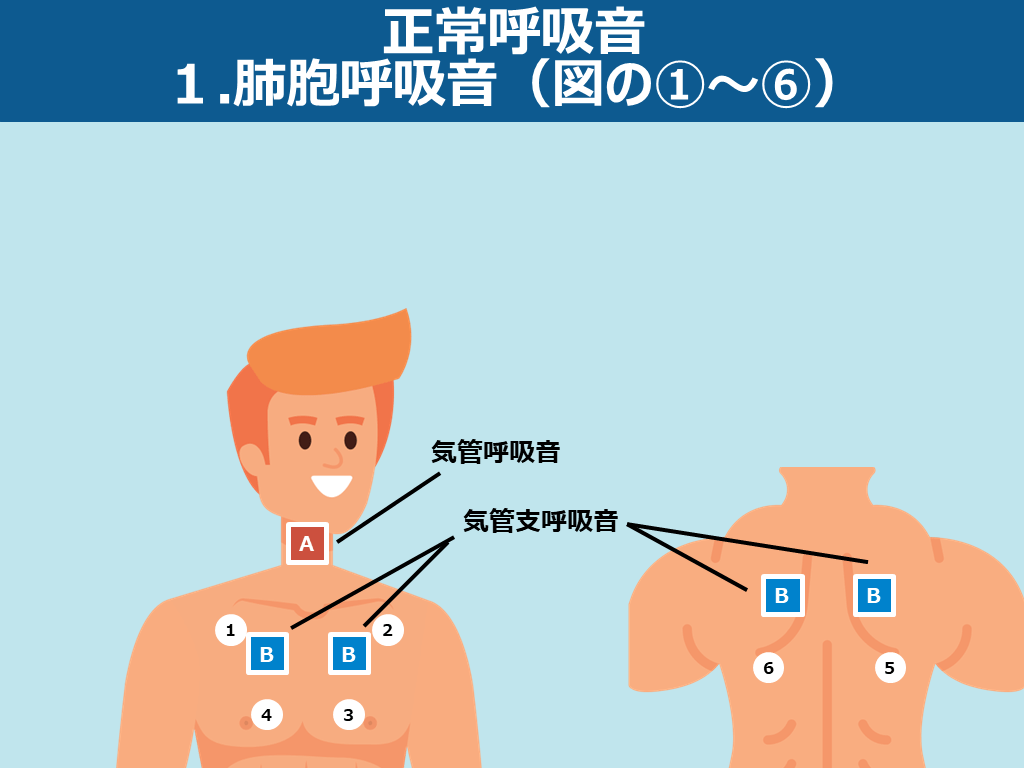 正常呼吸音
１.肺胞呼吸音（図の①～⑥）

気管呼吸音

気管支呼吸音

A

1

B

B

2

4

3

B

B

6

5