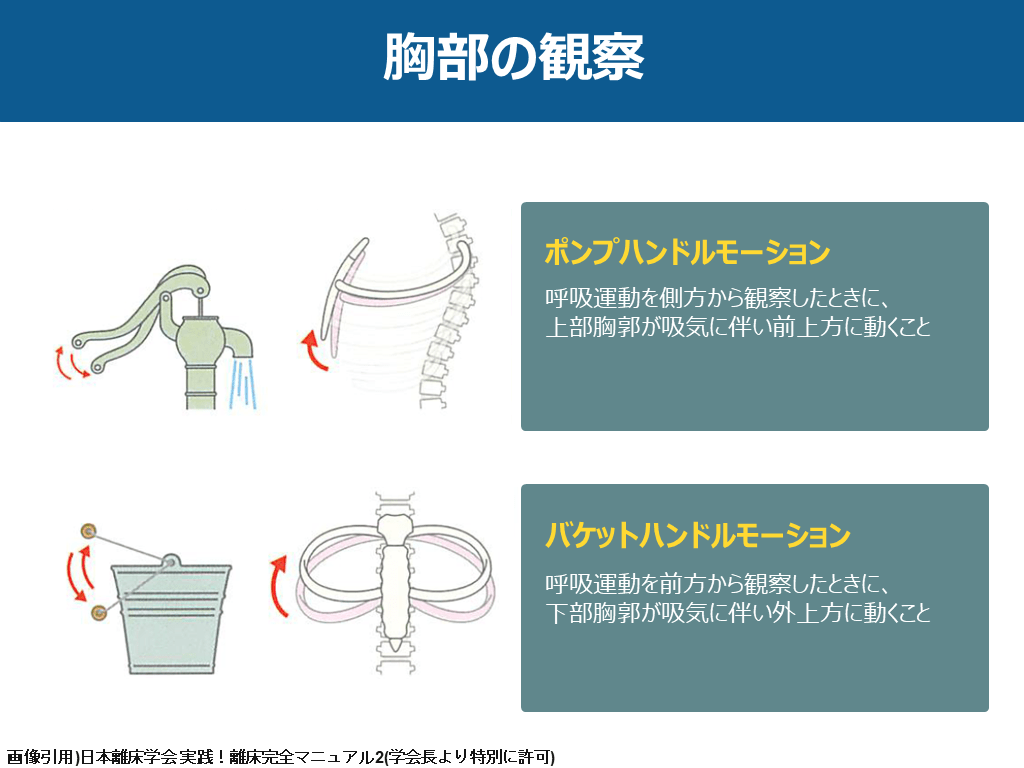 胸部の観察

ポンプハンドルモーション

呼吸運動を側方から観察したときに、上部胸郭が吸気に伴い前上方に動くこと

バケットハンドルモーション

呼吸運動を前方から観察したときに、下部胸郭が吸気に伴い外上方に動くこと

画像引用)日本離床学会 実践！離床完全マニュアル2(学会長より特別に許可)