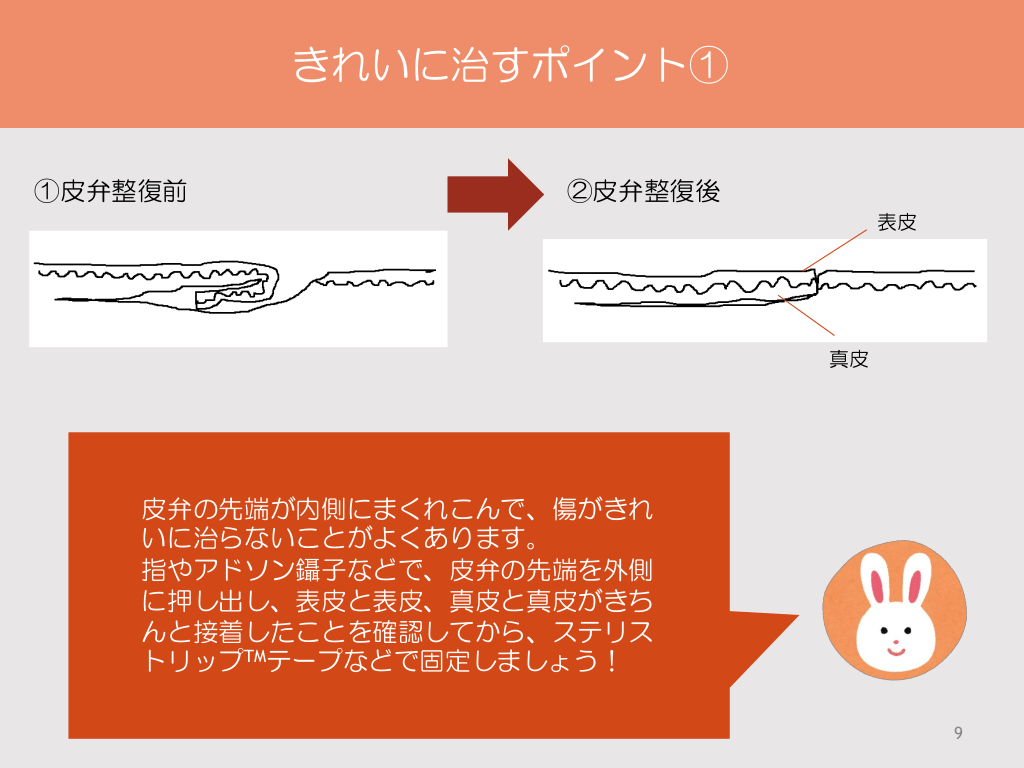 きれいに治すポイント①

①皮弁整復前

②皮弁整復後

表皮

真皮

皮弁の先端が内側にまくれこんで、傷がきれいに治らないことがよくあります。
指やアドソン鑷子などで、皮弁の先端を外側に押し出し、表皮と表皮、真皮と真皮がきちんと接着したことを確認してから、ステリストリップ™テープなどで固定しましょう！

9