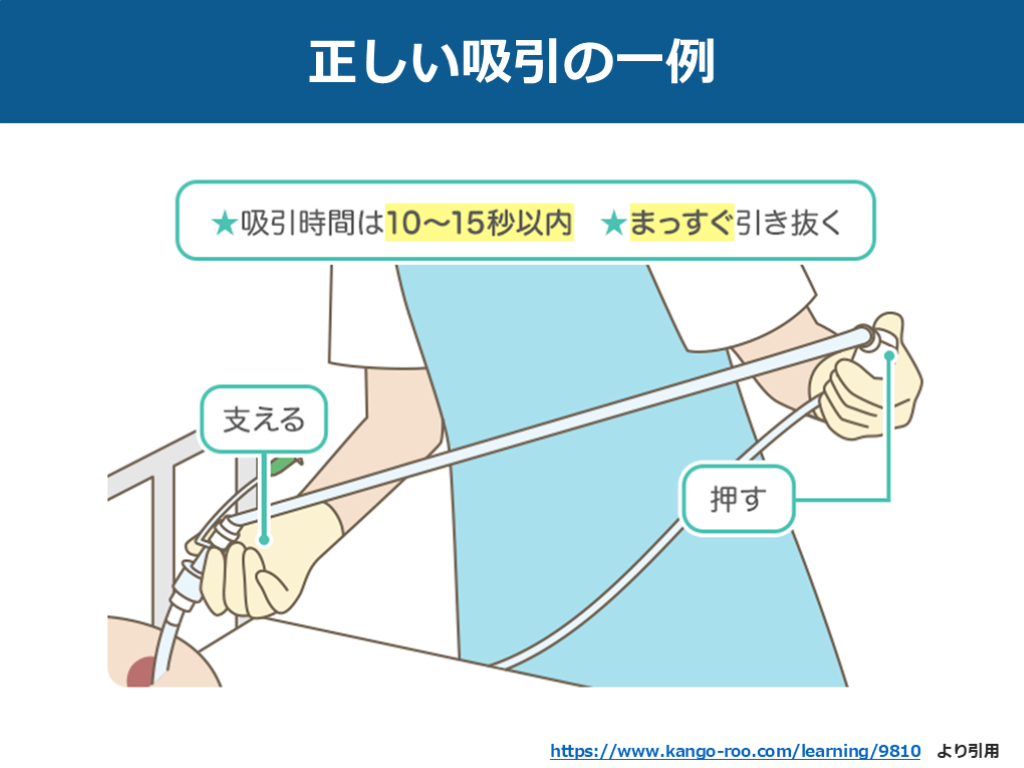 正しい吸引の一例

★吸引時間は10〜15秒以内　★まっすぐ引き抜く

支える

押す

https://www.kango-roo.com/learning/9810　より引用